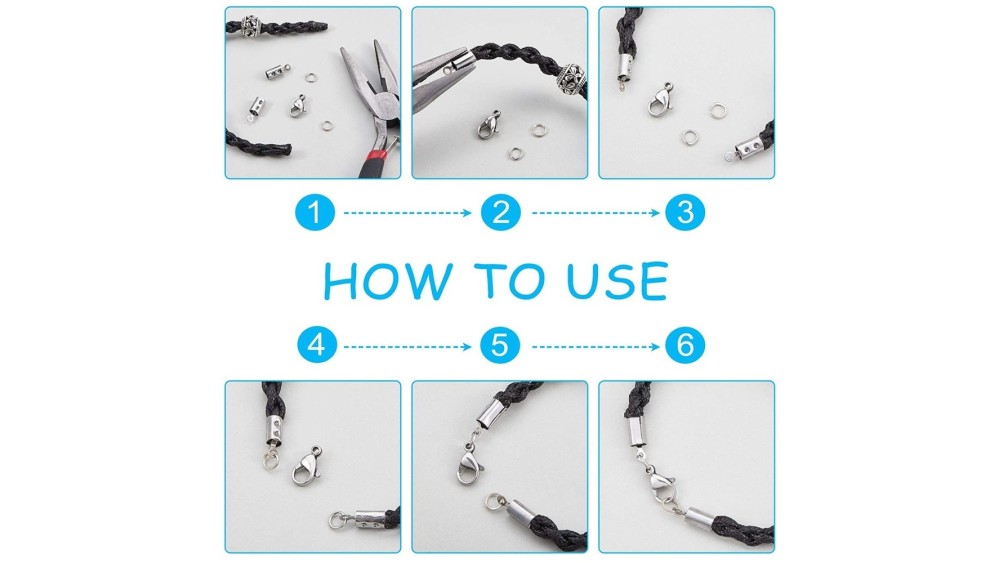 1
2
3
HOW TO USE
4
5
6